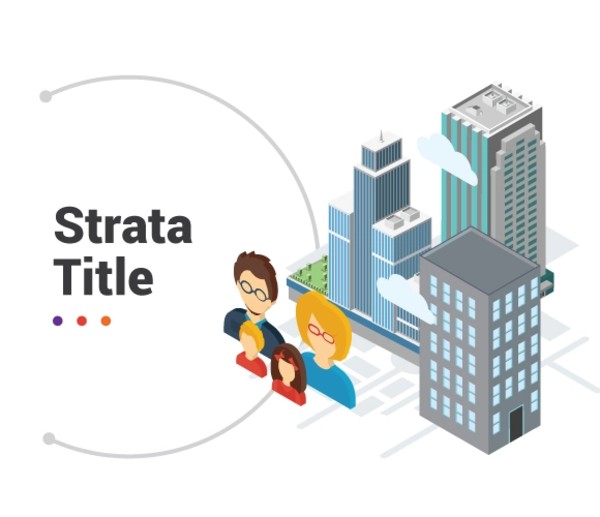 Strata Title